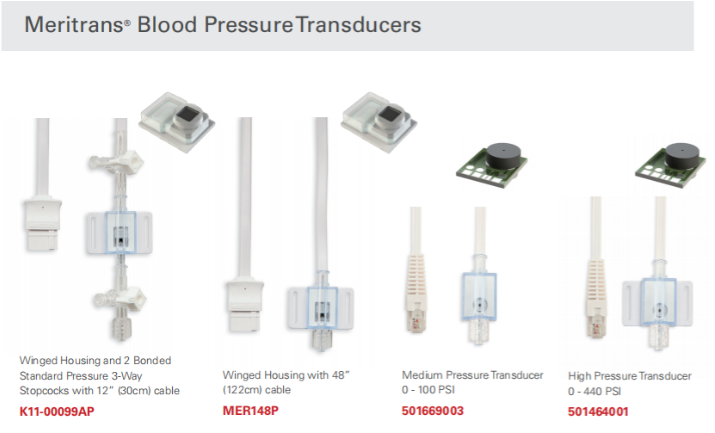 Meritrans® Blood Pressure Transducers

Winged Housing and 2 Bonded Standard Pressure 3-Way Stopcocks with 12" (30cm) cable
K11-00099AP

Winged Housing with 48" (122cm) cable
MER148P

Medium Pressure Transducer
0 - 100 PSI
501669003

High Pressure Transducer
0 - 440 PSI
501464001